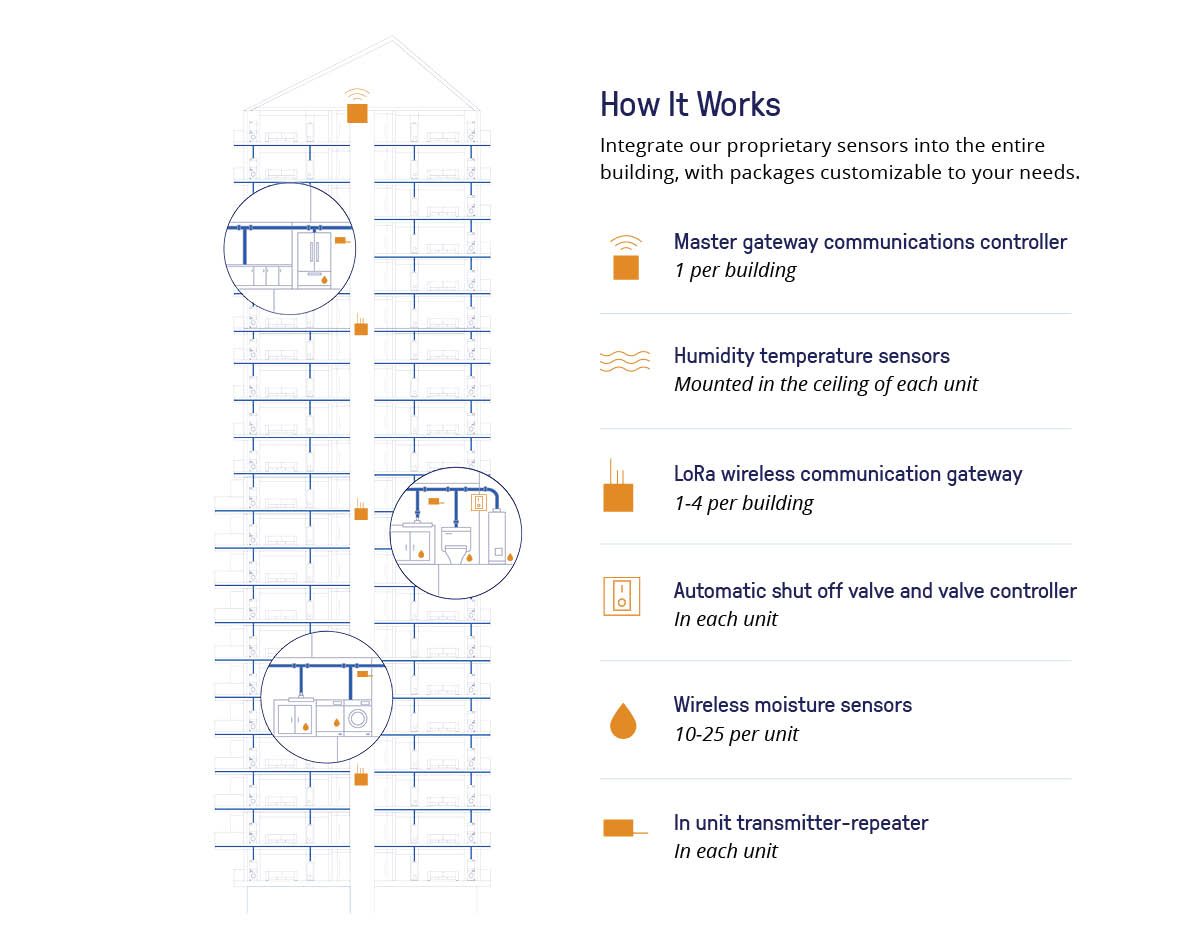 How It Works

Integrate our proprietary sensors into the entire building, with packages customizable to your needs.

Master gateway communications controller
1 per building

Humidity temperature sensors
Mounted in the ceiling of each unit

LoRa wireless communication gateway
1-4 per building

Automatic shut off valve and valve controller
In each unit

Wireless moisture sensors
10-25 per unit

In unit transmitter-repeater
In each unit